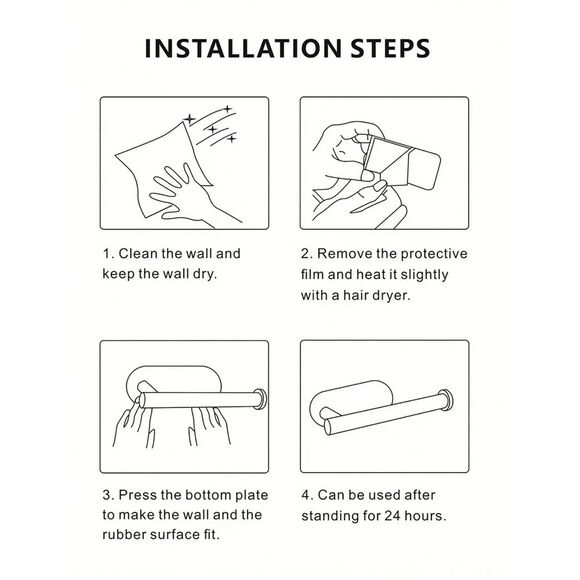 INSTALLATION STEPS

1. Clean the wall and keep the wall dry.

2. Remove the protective film and heat it slightly with a hair dryer.

3. Press the bottom plate to make the wall and the rubber surface fit.

4. Can be used after standing for 24 hours.